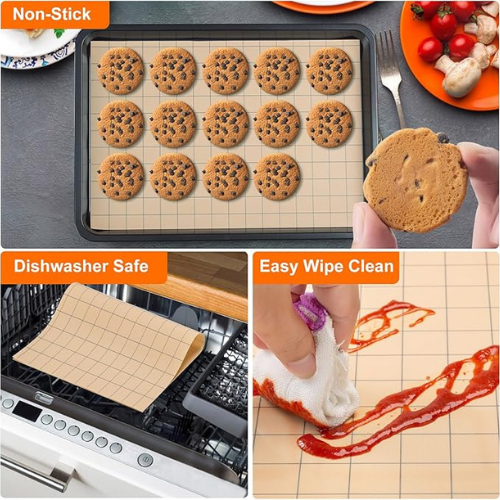 Non-Stick

Dishwasher Safe

Easy Wipe Clean